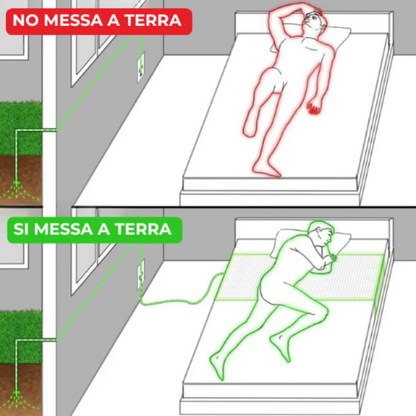 NO MESSA A TERRA

SI MESSA A TERRA