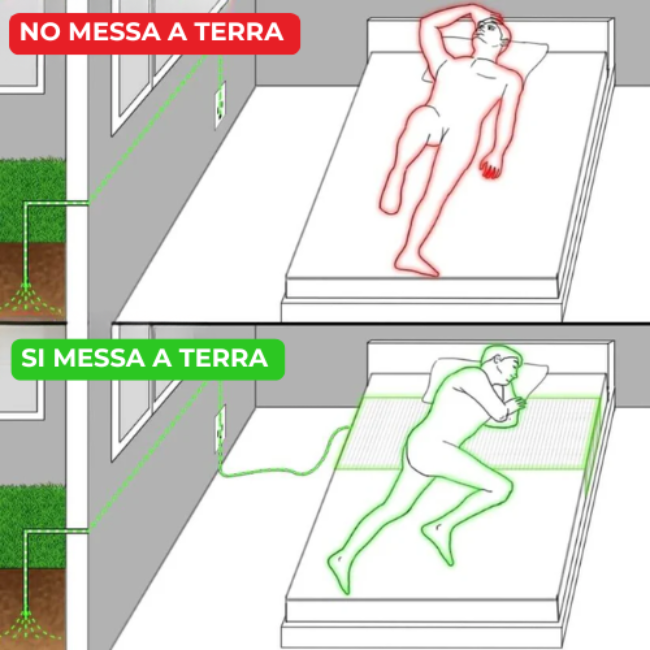 NO MESSA A TERRA

SI MESSA A TERRA